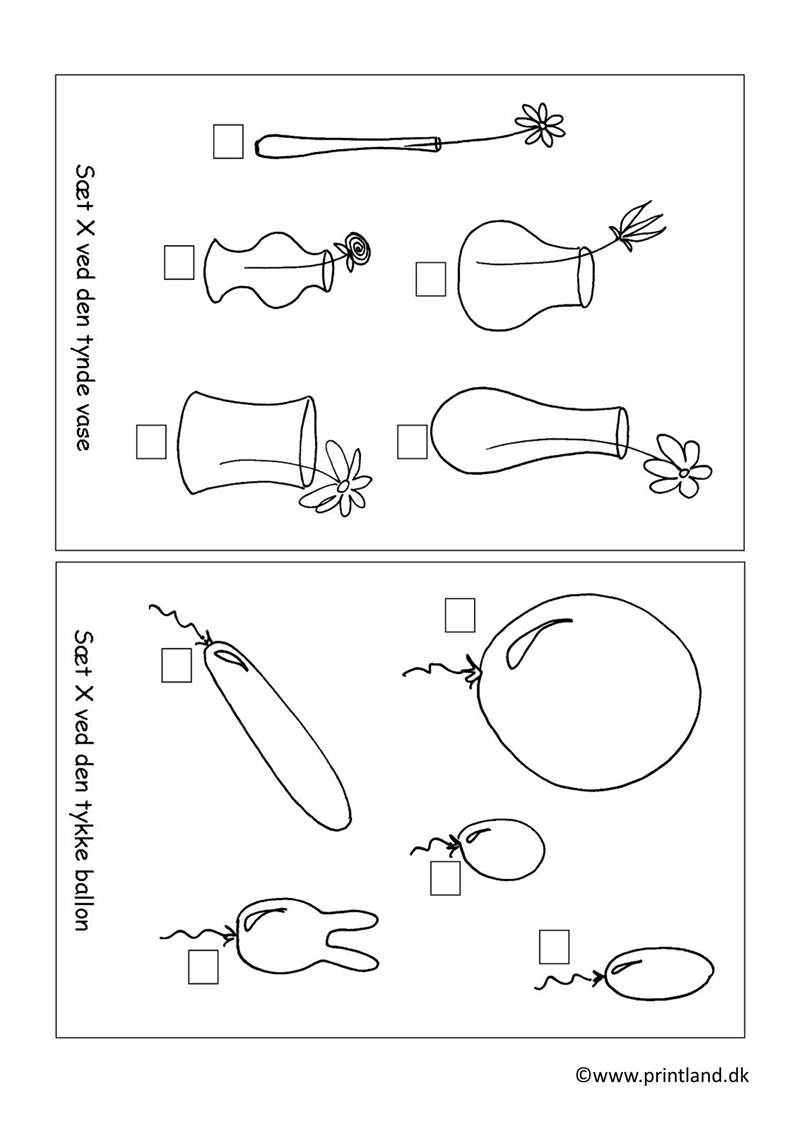 Sæt X ved den tynde vase

Sæt X ved den tykke ballon

©www.printland.dk