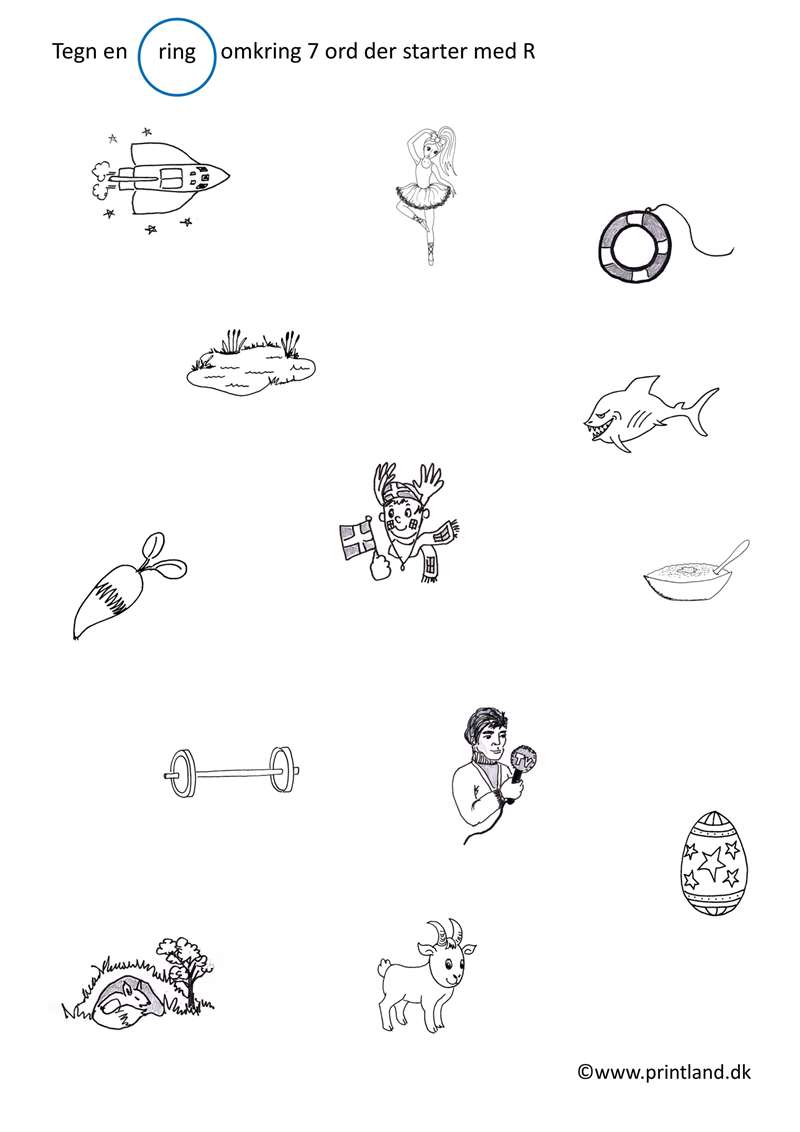 Tegn en ring omkring 7 ord der starter med R

©www.printland.dk