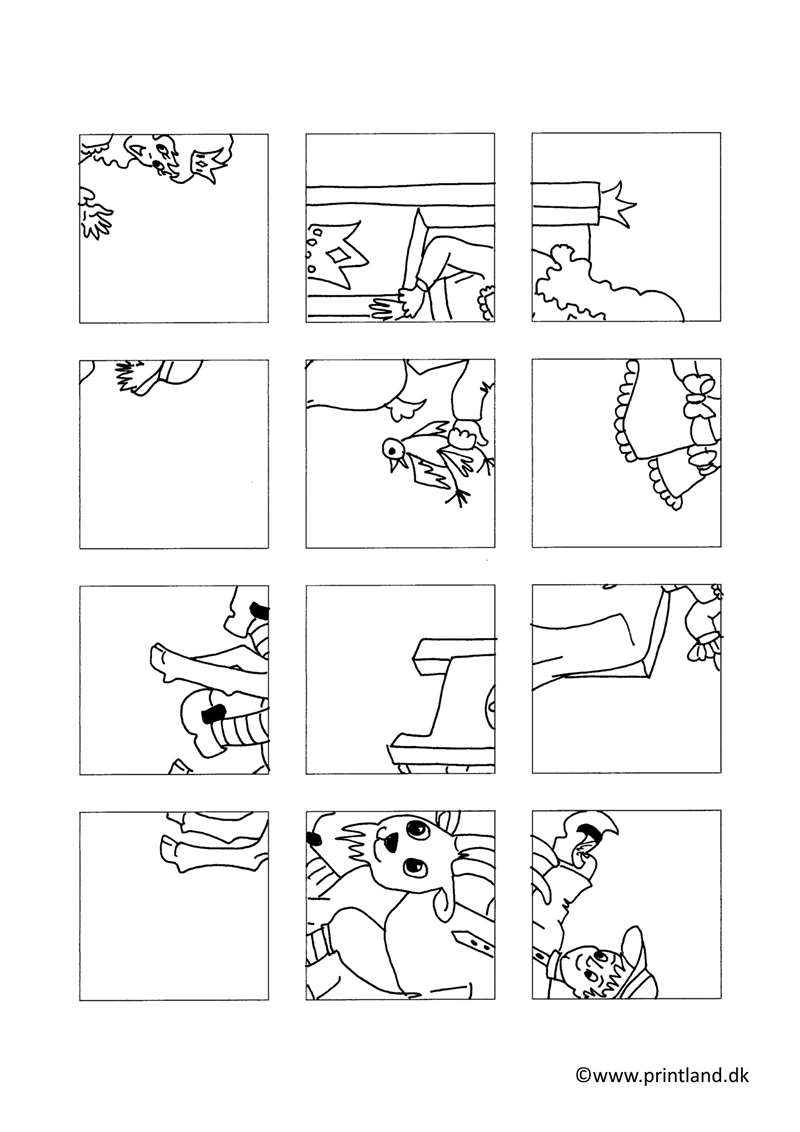 ©www.printland.dk