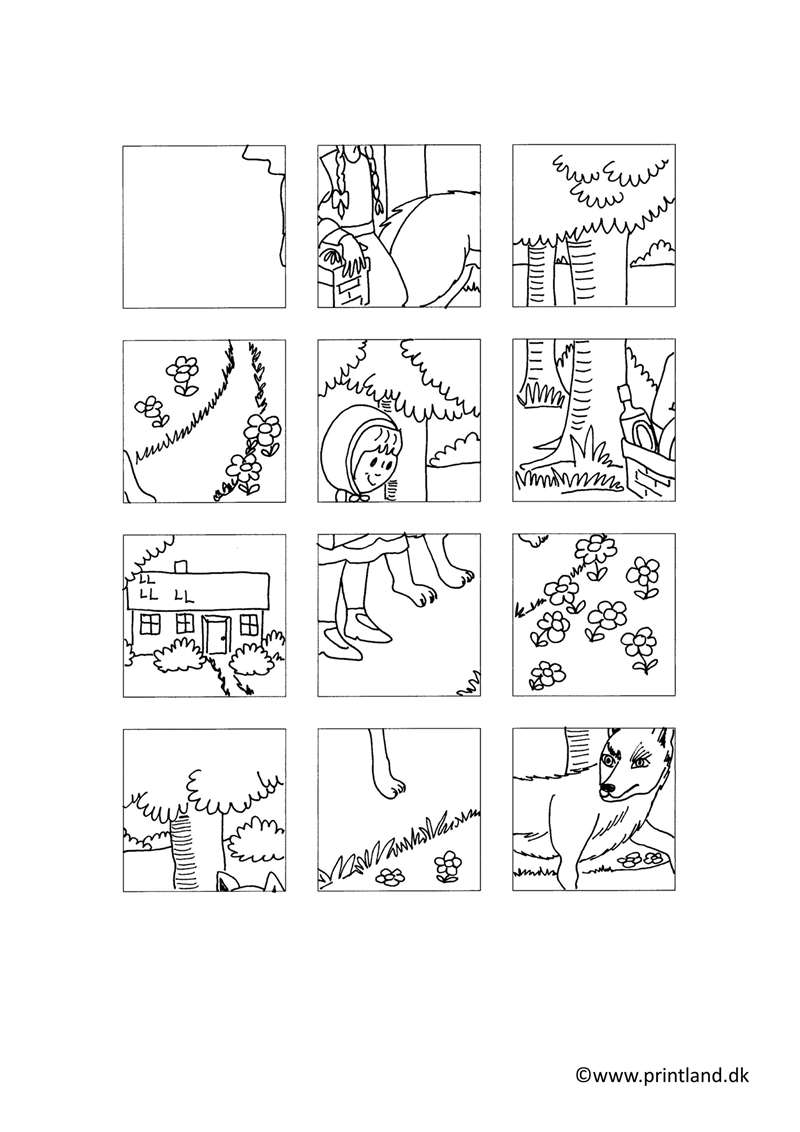 ©www.printland.dk