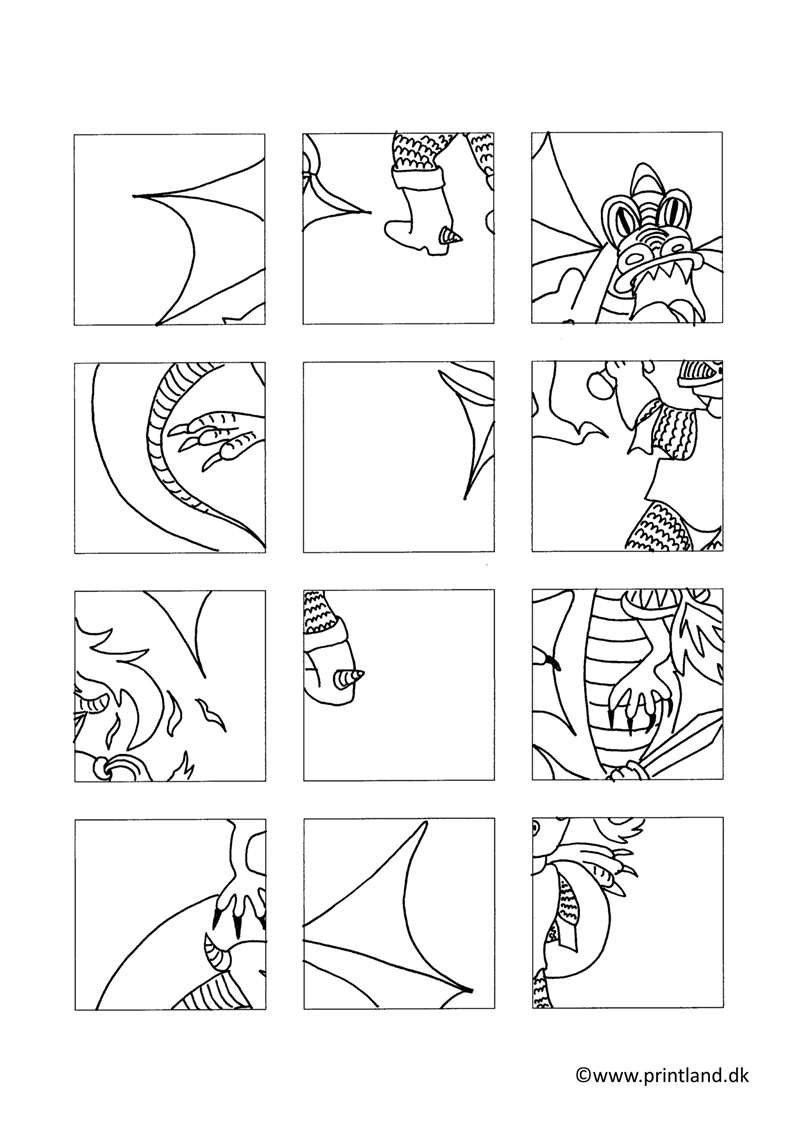 ©www.printland.dk