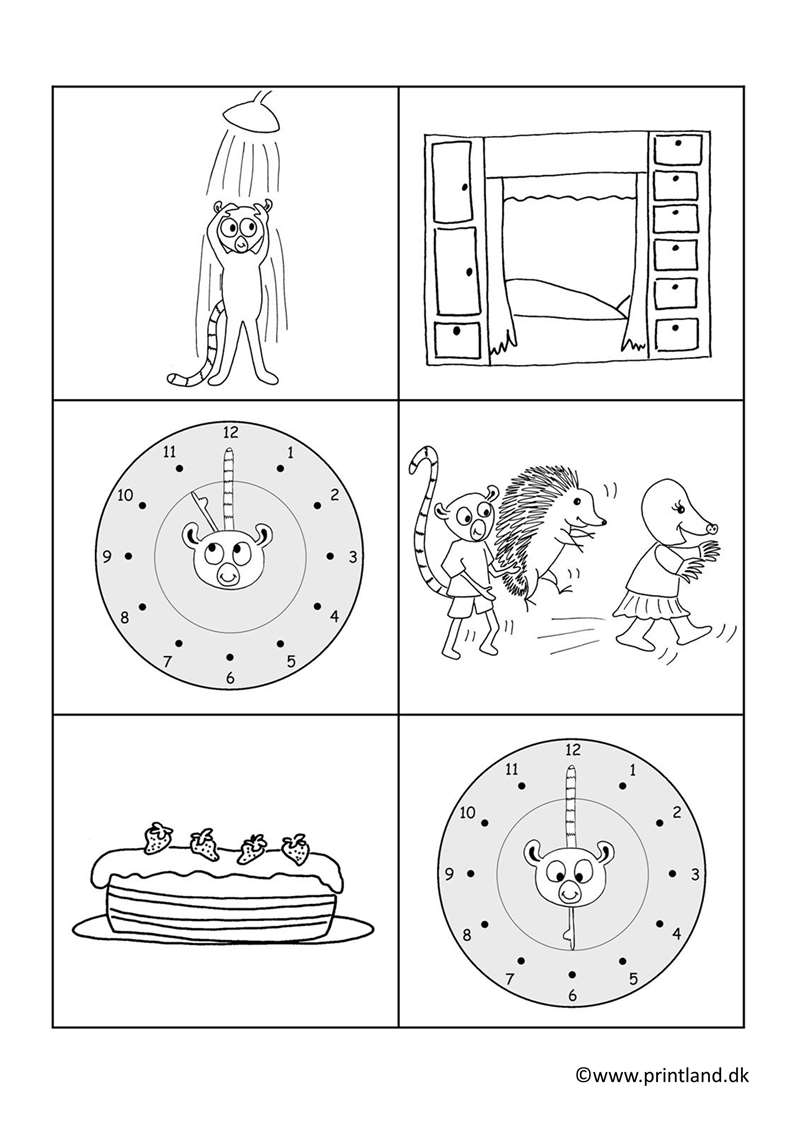 12
1
2
3
4
5
6
7
8
9
10
11

12
1
2
3
4
5
6
7
8
9
10
11

©www.printland.dk