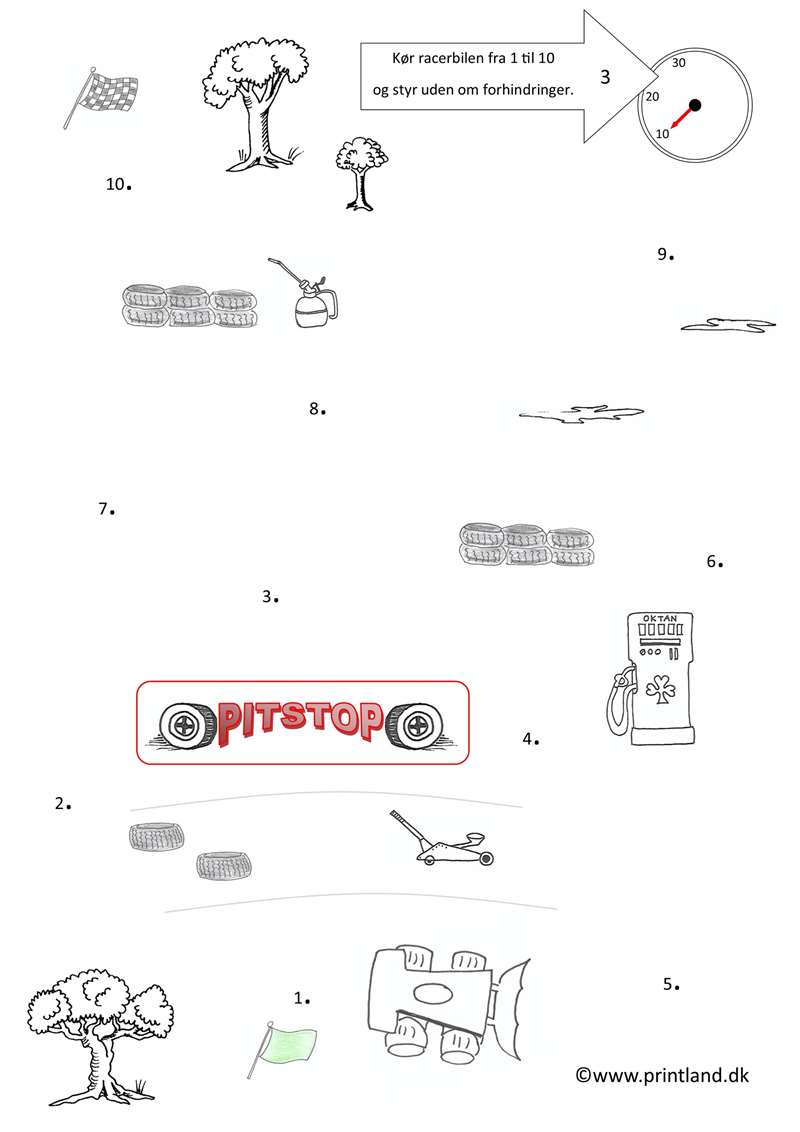 Kør racerbilen fra 1 til 10 og styr uden om forhindringer.

3

30
20
10

10.

9.

8.

7.

6.

3.

OKTAN

PITSTOP

4.

2.

1.

5.

©www.printland.dk