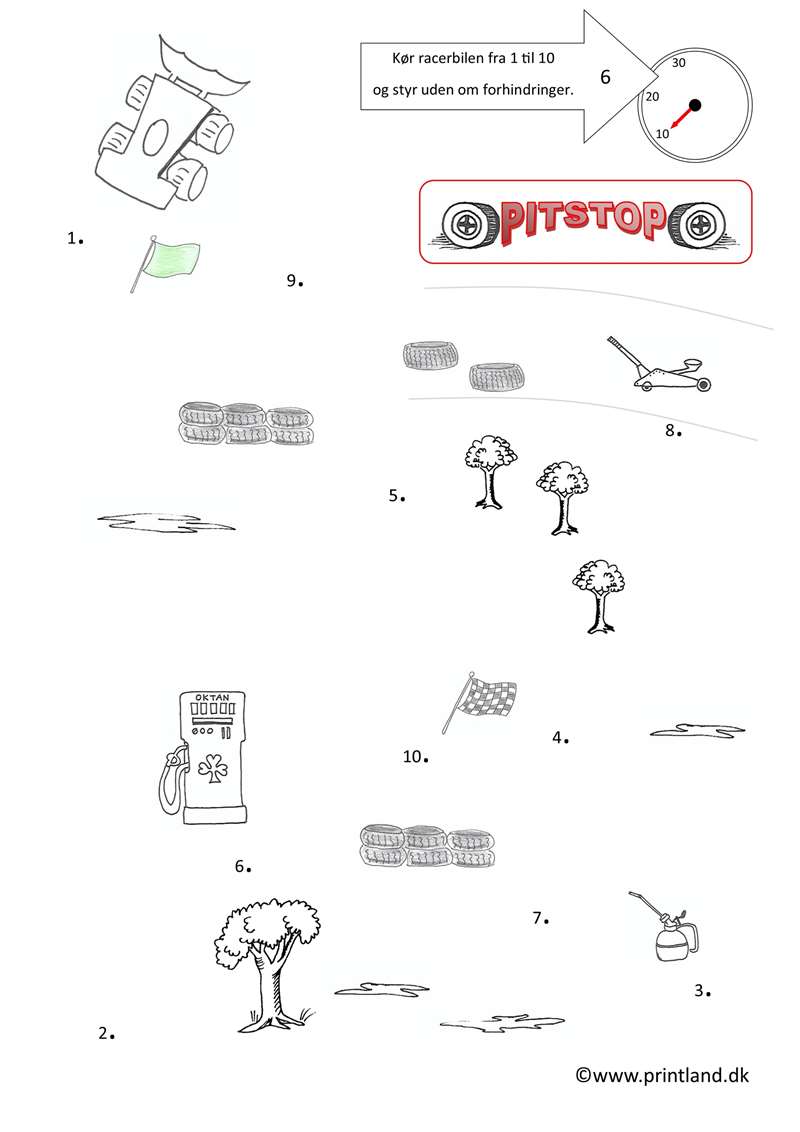 Kør racerbilen fra 1 til 10 og styr uden om forhindringer.

6

30
20
10

PITSTOP

1.

9.

8.

5.

OKTAN

10.

4.

6.

7.

3.

2.

©www.printland.dk