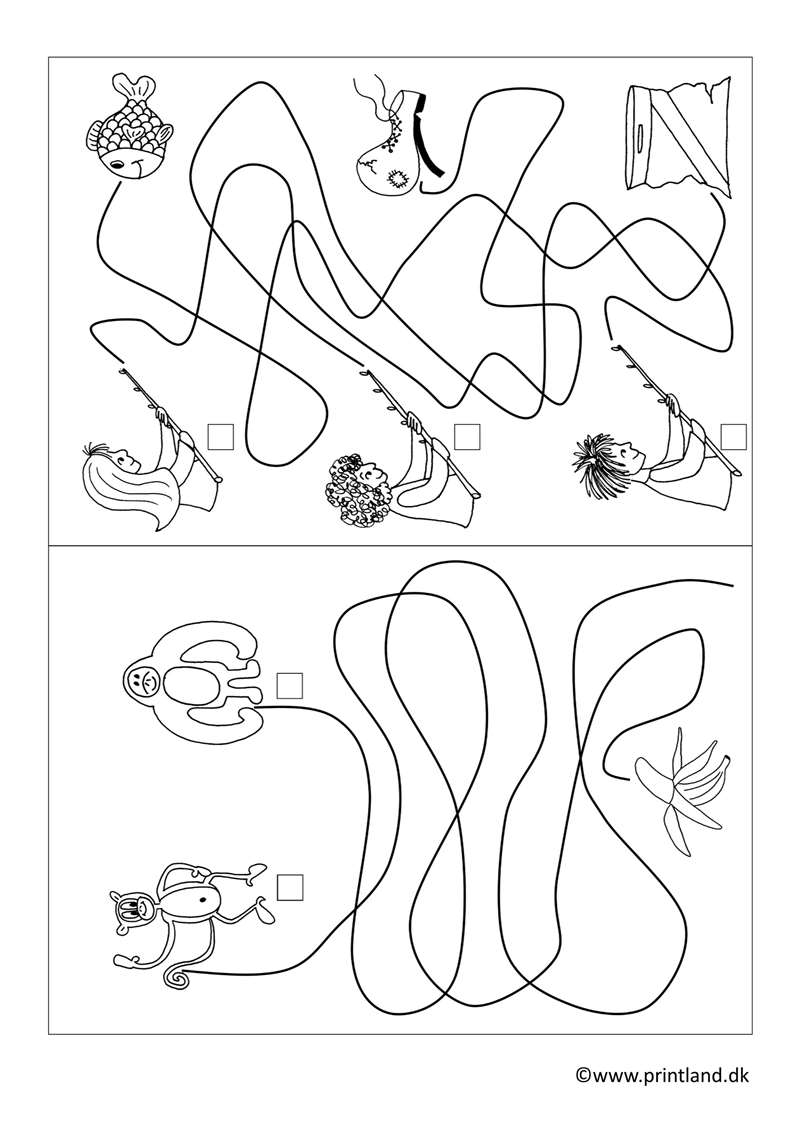 ©www.printland.dk