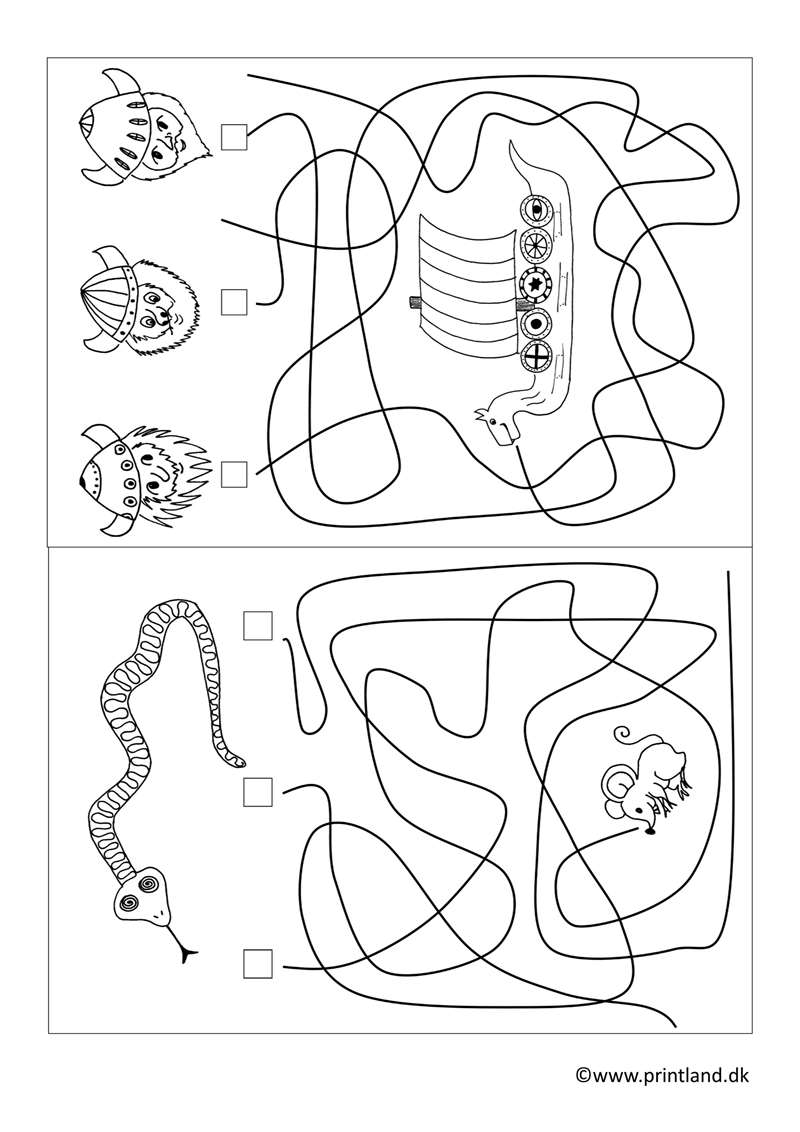 ©www.printland.dk