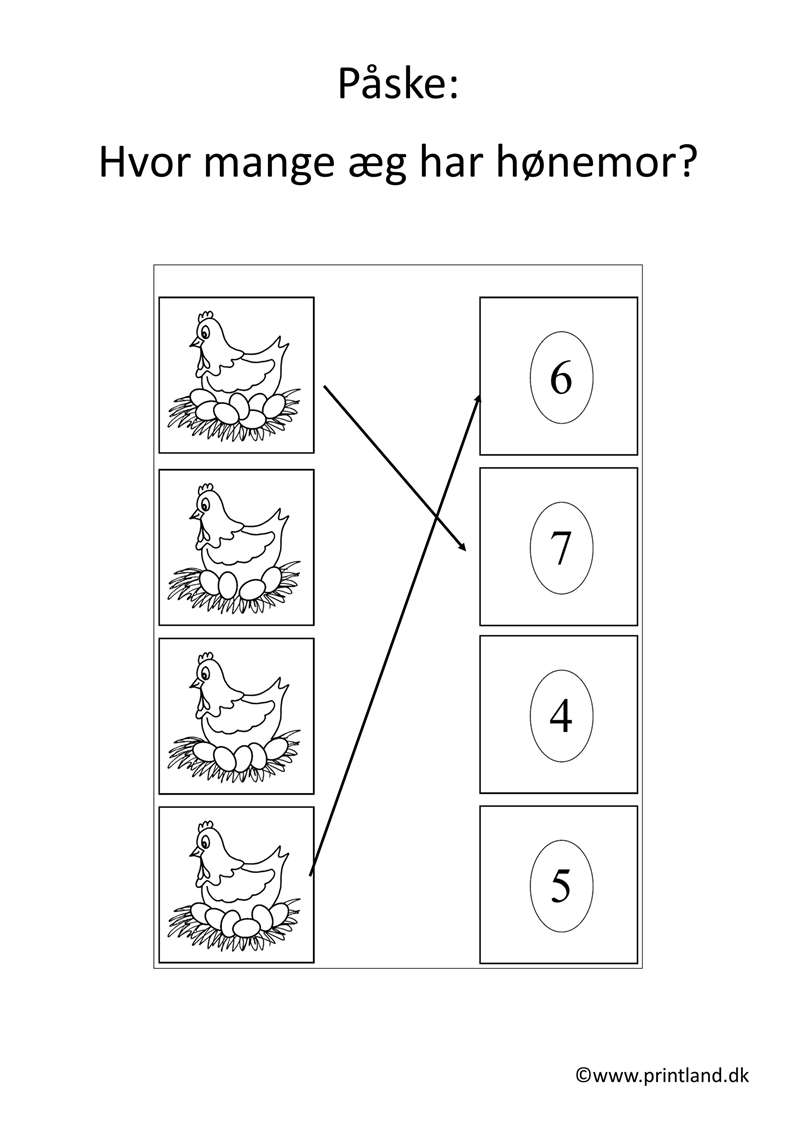 Påske:

Hvor mange æg har hønemor?

6

7

4

5

©www.printland.dk