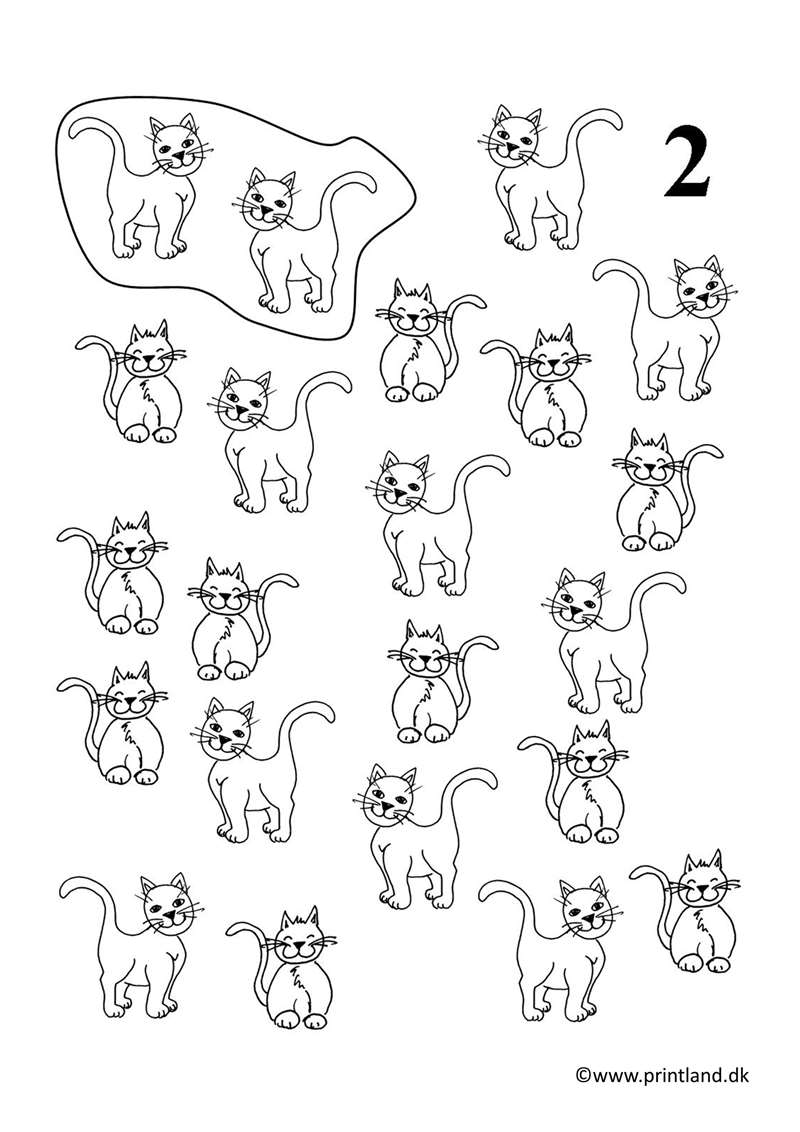 2

©www.printland.dk