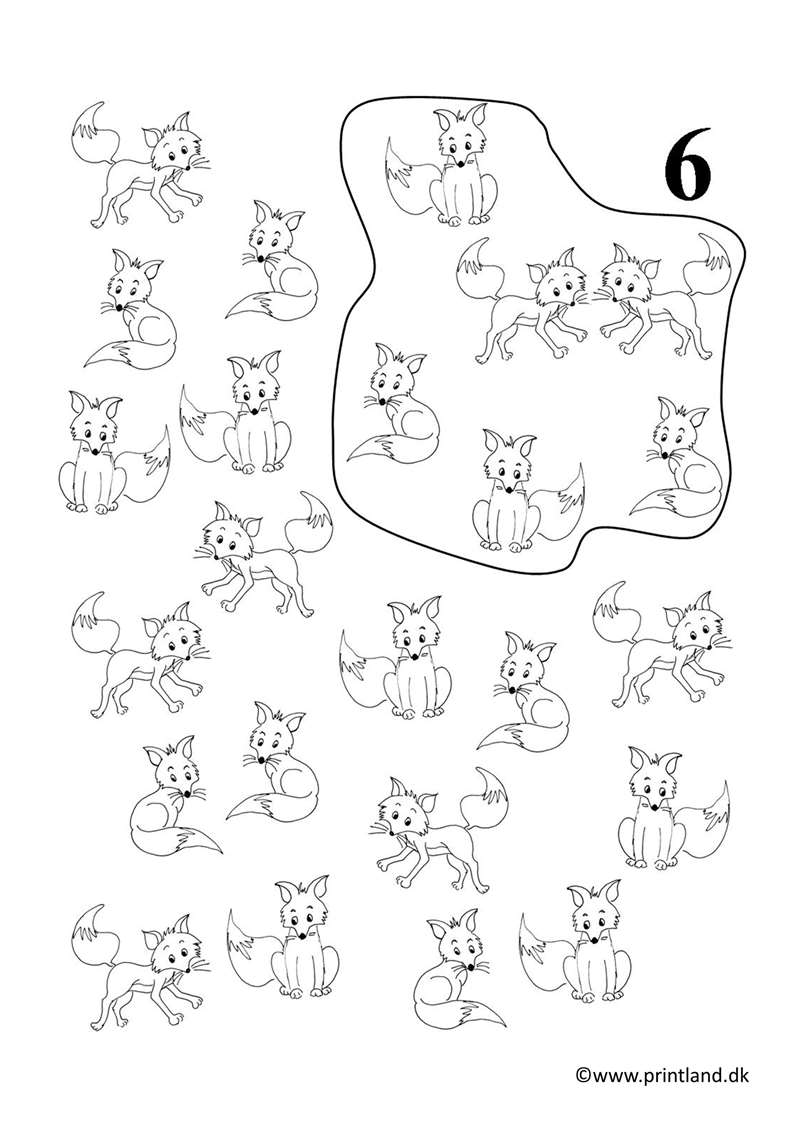 6

©www.printland.dk